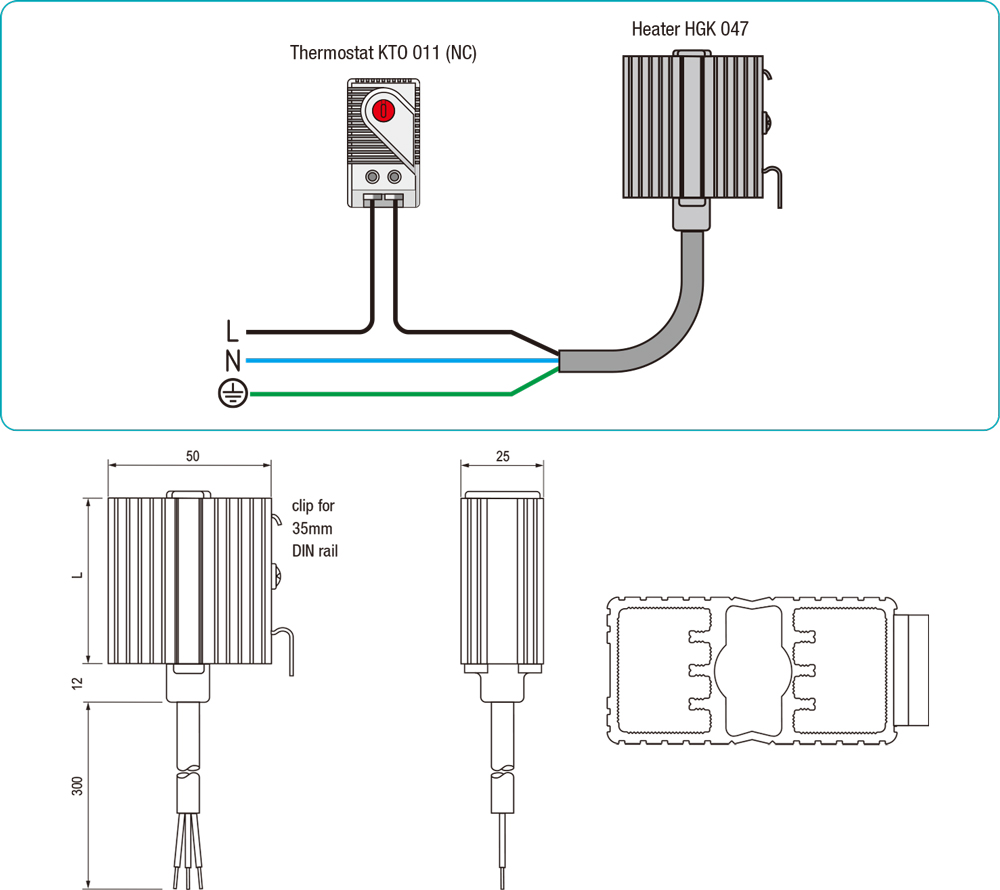 Thermostat KTO 011 (NC)

Heater HGK 047

L

N

50

clip for 35mm DIN rail

L

12

300

25